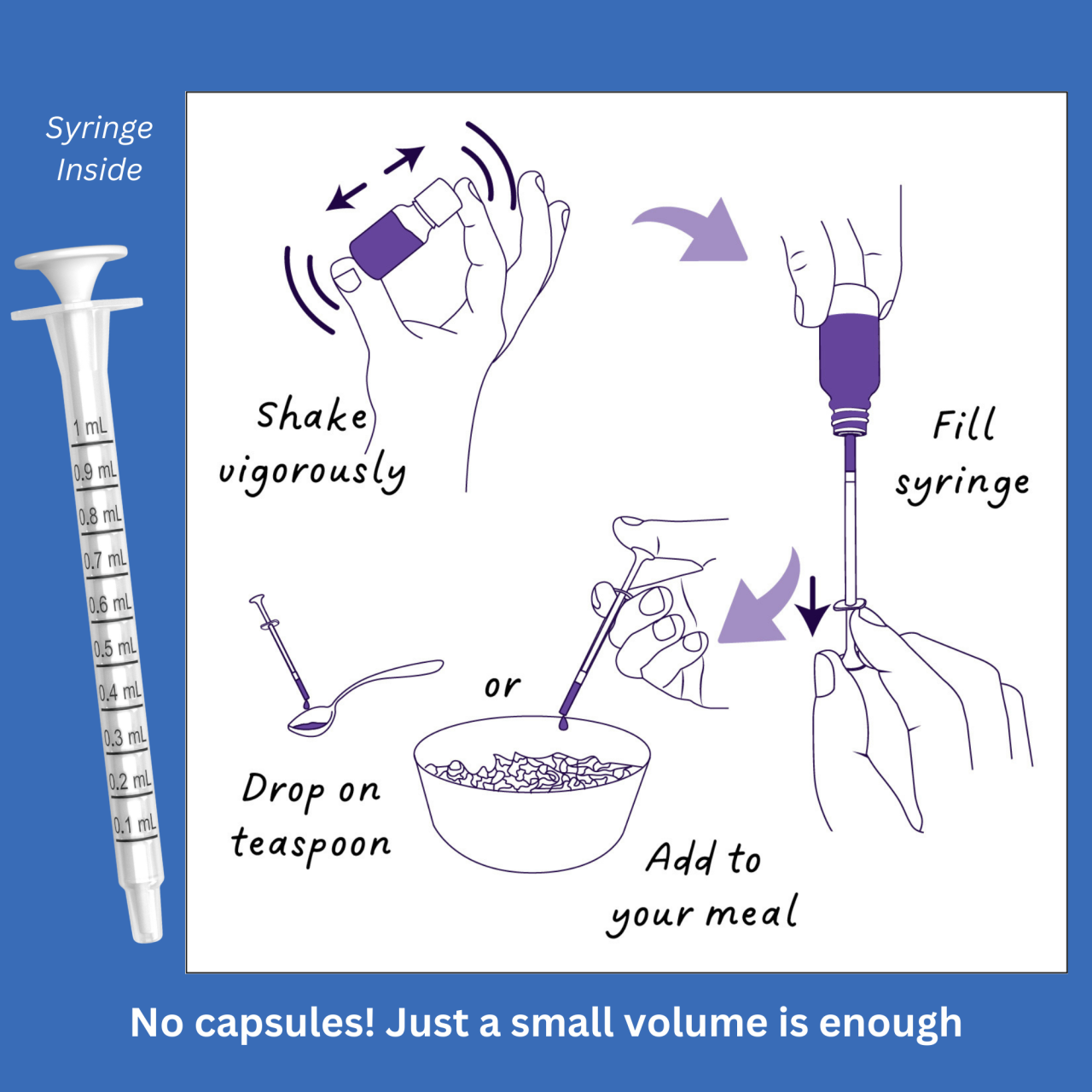 Syringe Inside

1 mL
0.9 mL
0.8 mL
0.7 mL
0.6 mL
0.5 mL
0.4 mL
0.3 mL
0.2 mL
0.1 mL

Shake vigorously

Fill syringe

Drop on teaspoon

or

Add to your meal

No capsules! Just a small volume is enough